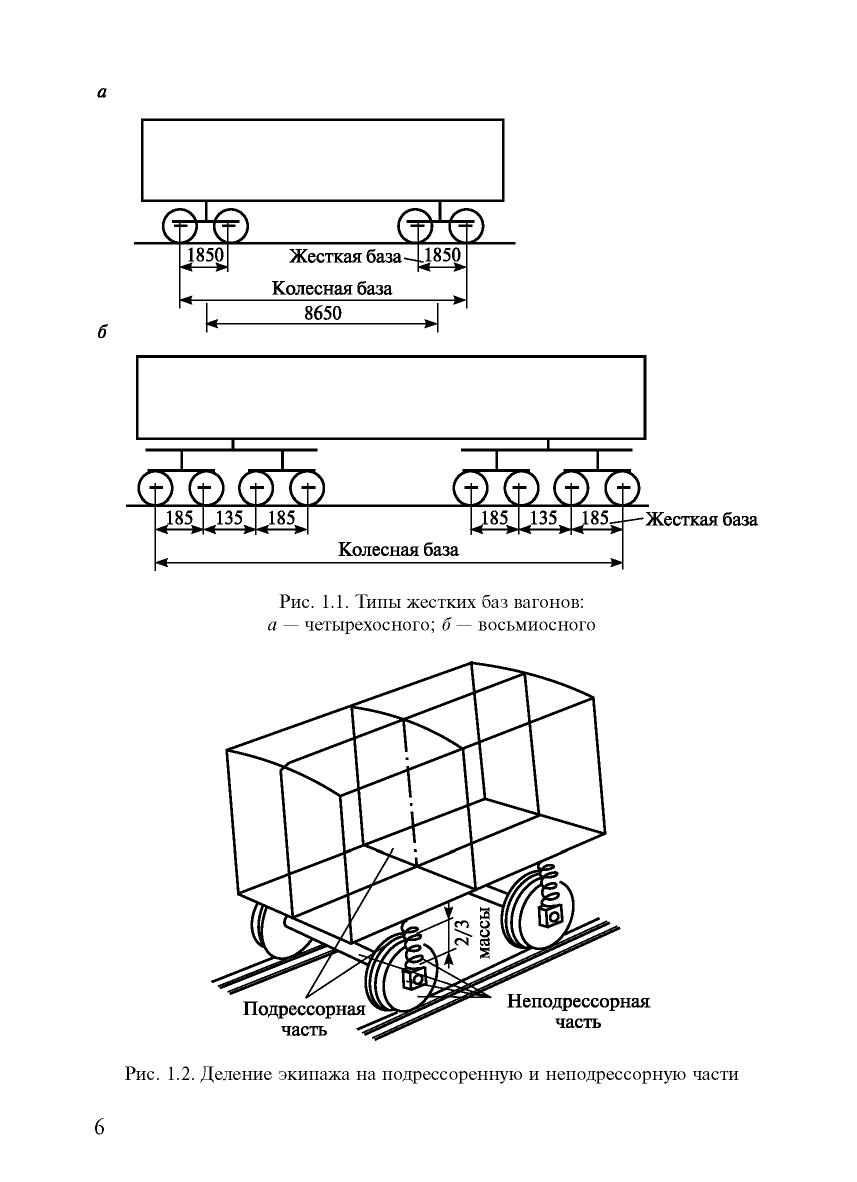 а

1850

Жесткая база

1850

Колесная база

8650

б

185 135 185

185 135 185

Жесткая база

Колесная база

Рис. 1.1. Типы жестких баз вагонов:
а — четырехосного; б — восьмиосного

2/3 массы

Подрессорная часть

Неподрессорная часть

Рис. 1.2. Деление экипажа на подрессоренную и неподрессорную части

6