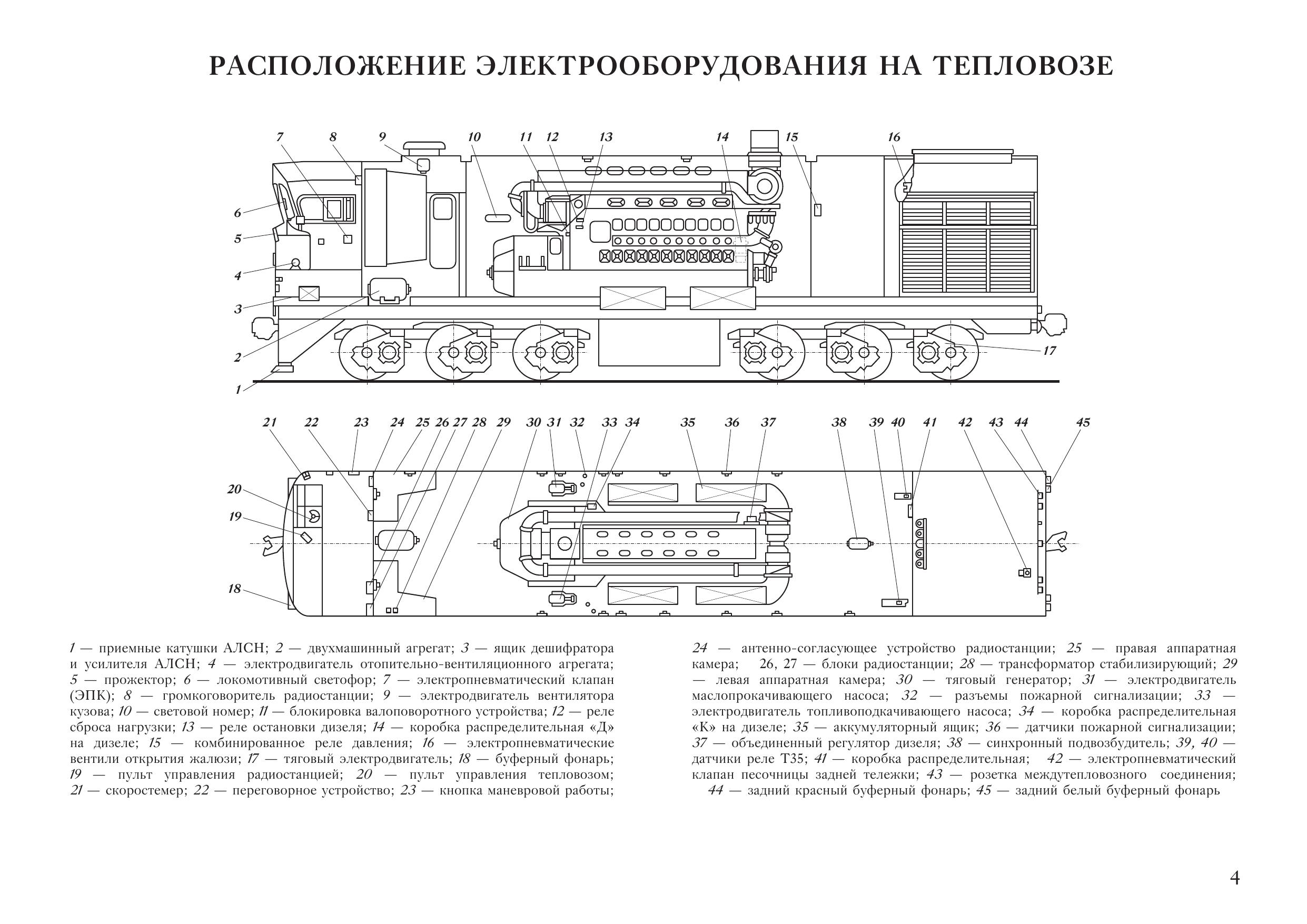 РАСПОЛОЖЕНИЕ ЭЛЕКТРООБОРУДОВАНИЯ НА ТЕПЛОВОЗЕ

7 8 9 10 11 12 13 14 15 16

6
5
4
3
2
1

17

21 22 23 24 25 26 27 28 29 30 31 32 33 34 35 36 37 38 39 40 41 42 43 44 45

20
19
18

1 — приемные катушки АЛСН; 2 — двухмашинный агрегат; 3 — ящик дешифратора и усилителя АЛСН; 4 — электродвигатель отопительно-вентиляционного агрегата; 5 — прожектор; 6 — локомотивный светофор; 7 — электропневматический клапан (ЭПК); 8 — громкоговоритель радиостанции; 9 — электродвигатель вентилятора кузова; 10 — световой номер; 11 — блокировка валоповоротного устройства; 12 — реле сброса нагрузки; 13 — реле остановки дизеля; 14 — коробка распределительная «Д» на дизеле; 15 — комбинированное реле давления; 16 — электропневматические вентили открытия жалюзи; 17 — тяговый электродвигатель; 18 — буферный фонарь; 19 — пульт управления радиостанцией; 20 — пульт управления тепловозом; 21 — скоростемер; 22 — переговорное устройство; 23 — кнопка маневровой работы; 24 — антенно-согласующее устройство радиостанции; 25 — правая аппаратная камера; 26, 27 — блоки радиостанции; 28 — трансформатор стабилизирующий; 29 — левая аппаратная камера; 30 — тяговый генератор; 31 — электродвигатель маслопрокачивающего насоса; 32 — разъемы пожарной сигнализации; 33 — электродвигатель топливоподкачивающего насоса; 34 — коробка распределительная «К» на дизеле; 35 — аккумуляторный ящик; 36 — датчики пожарной сигнализации; 37 — объединенный регулятор дизеля; 38 — синхронный подвозбудитель; 39, 40 — датчики реле Т35; 41 — коробка распределительная; 42 — электропневматический клапан песочницы задней тележки; 43 — розетка междутепловозного соединения; 44 — задний красный буферный фонарь; 45 — задний белый буферный фонарь

4